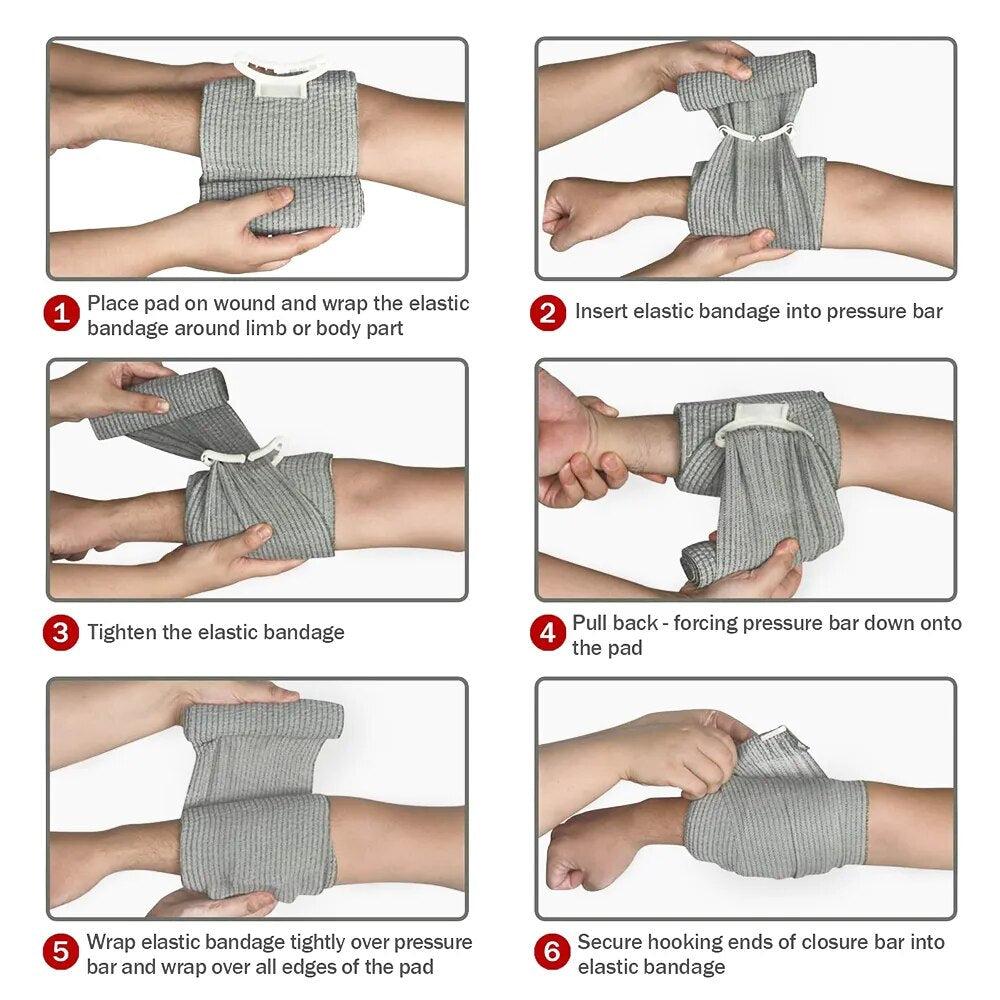 1 Place pad on wound and wrap the elastic bandage around limb or body part

2 Insert elastic bandage into pressure bar

3 Tighten the elastic bandage

4 Pull back - forcing pressure bar down onto the pad

5 Wrap elastic bandage tightly over pressure bar and wrap over all edges of the pad

6 Secure hooking ends of closure bar into elastic bandage